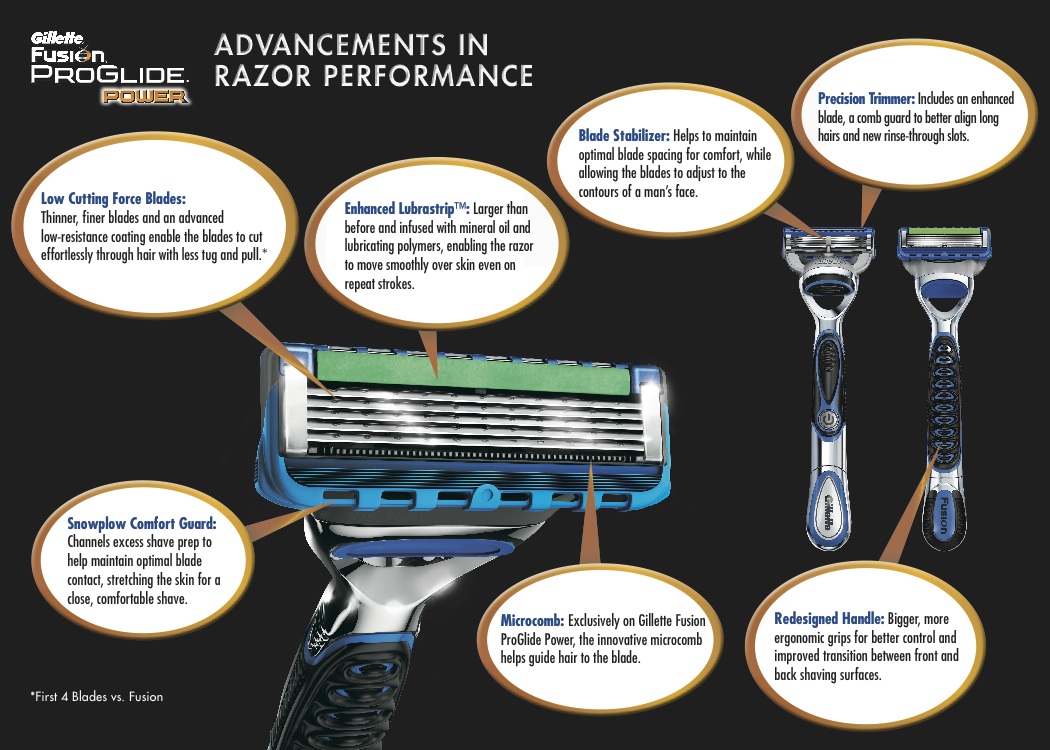 Gillette
Fusion
PROGLIDE
POWER

ADVANCEMENTS IN RAZOR PERFORMANCE

Low Cutting Force Blades: Thinner, finer blades and an advanced low-resistance coating enable the blades to cut effortlessly through hair with less tug and pull.*

Enhanced Lubrastrip™: Larger than before and infused with mineral oil and lubricating polymers, enabling the razor to move smoothly over skin even on repeat strokes.

Blade Stabilizer: Helps to maintain optimal blade spacing for comfort, while allowing the blades to adjust to the contours of a man's face.

Precision Trimmer: Includes an enhanced blade, a comb guard to better align long hairs and new rinse-through slots.

Snowplow Comfort Guard: Channels excess shave prep to help maintain optimal blade contact, stretching the skin for a close, comfortable shave.

Microcomb: Exclusively on Gillette Fusion ProGlide Power, the innovative microcomb helps guide hair to the blade.

Redesigned Handle: Bigger, more ergonomic grips for better control and improved transition between front and back shaving surfaces.

Gillette

Fusion

*First 4 Blades vs. Fusion